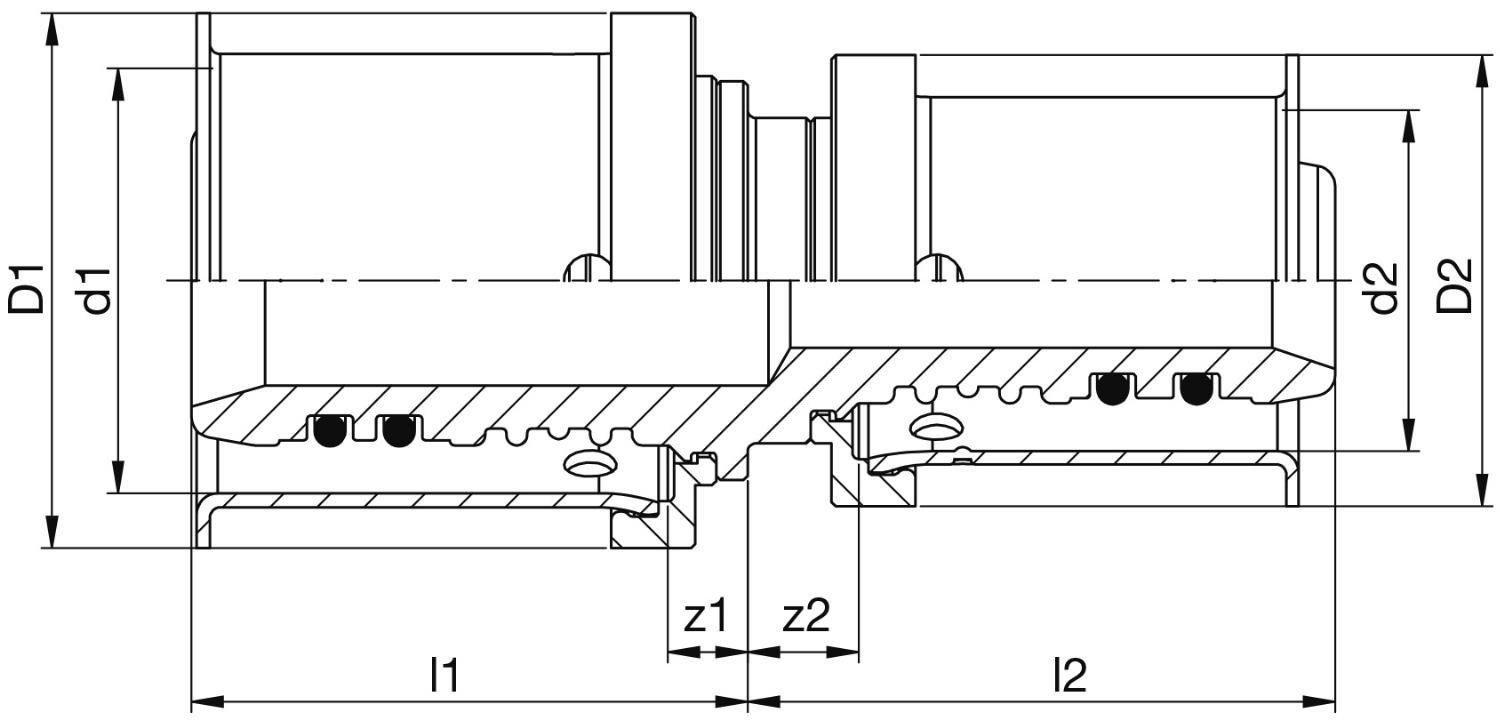 D1
d1
d2
D2
z1
z2
l1
l2