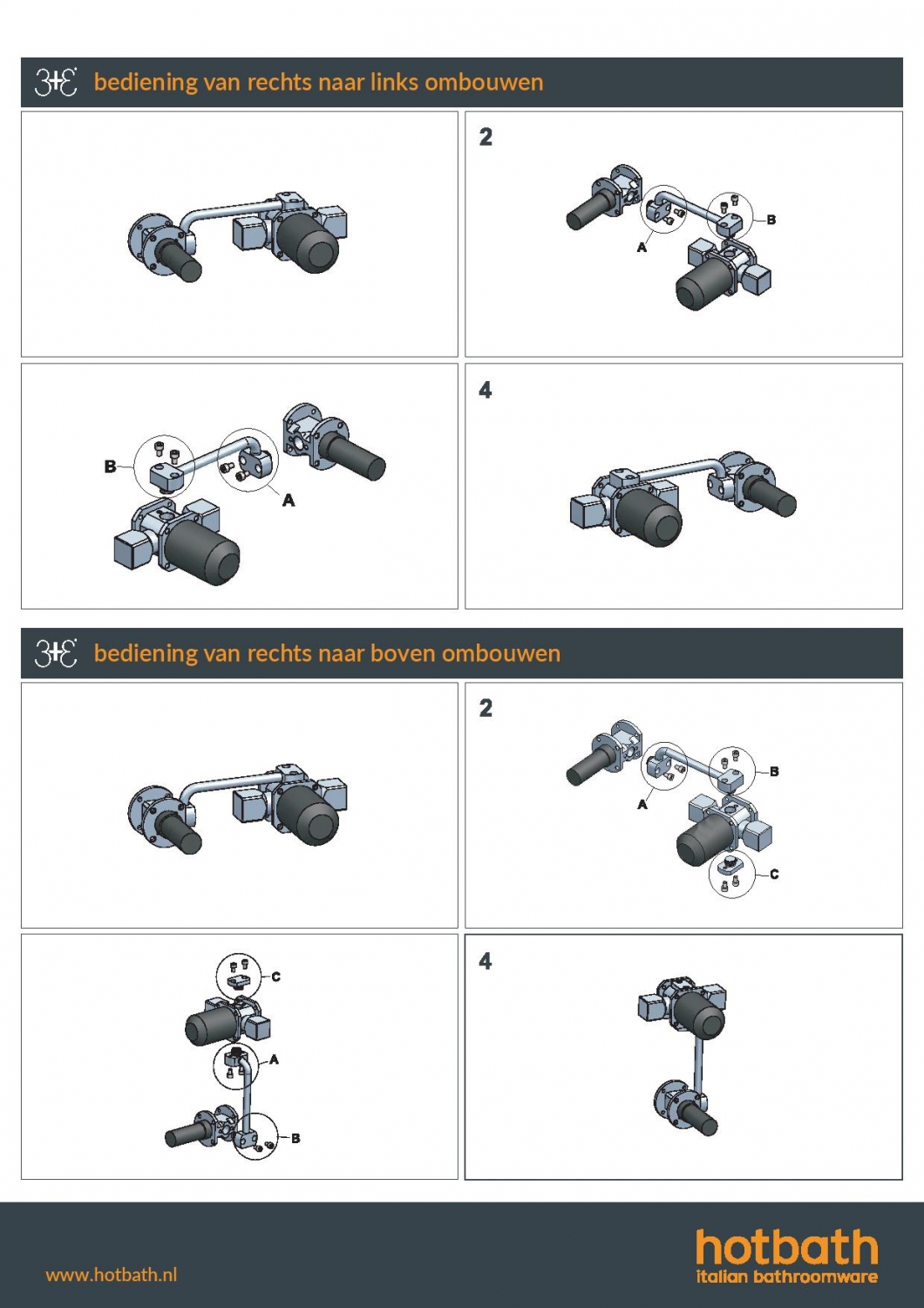 3+E bediening van rechts naar links ombouwen

2

A

B

B

A

4

3+E bediening van rechts naar boven ombouwen

2

A

B

C

C

A

B

4

www.hotbath.nl

hotbath
italian bathroomware