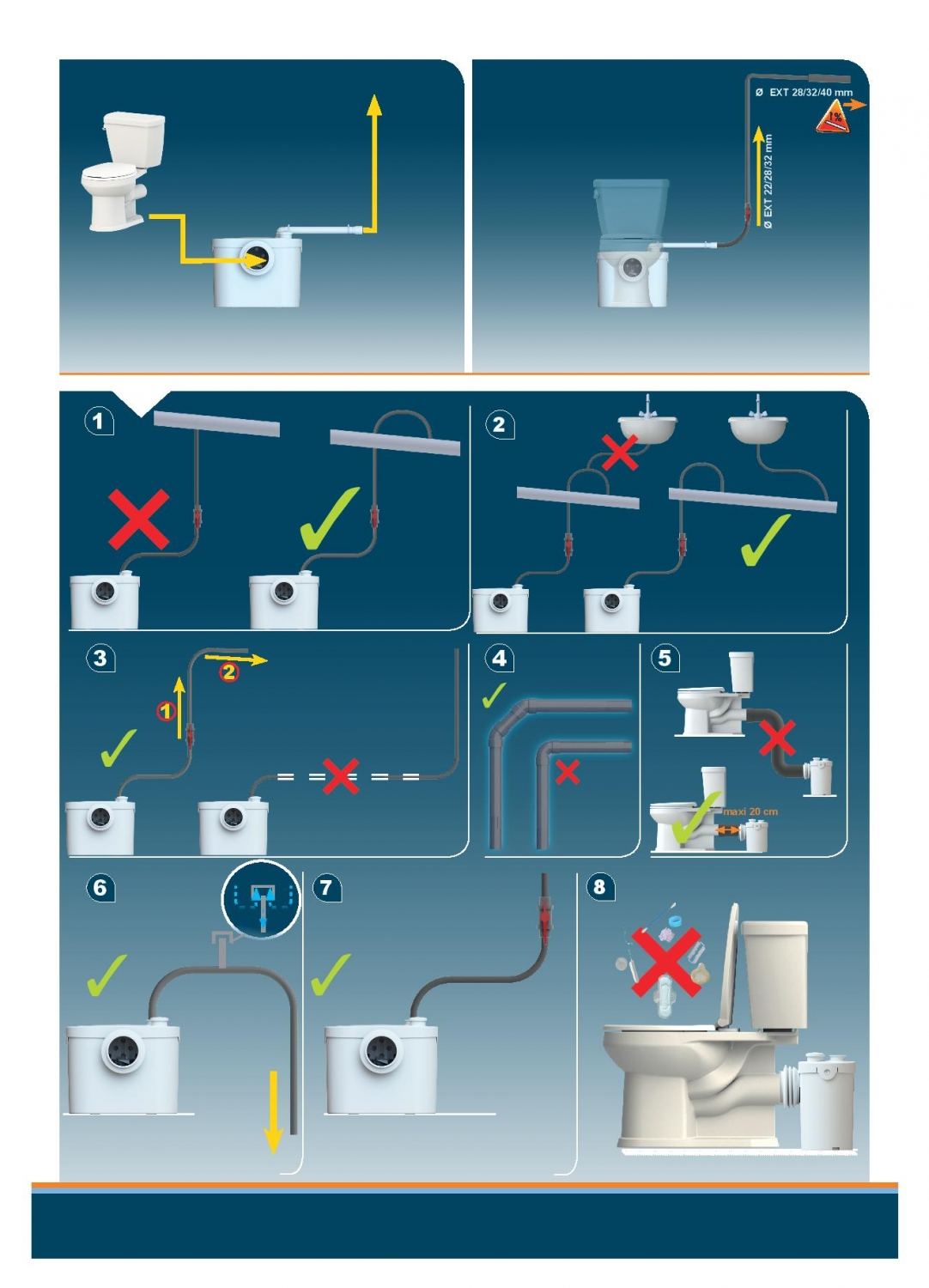 Ø EXT 28/32/40 mm

1%

Ø EXT 22/28/32 mm

1

2

3

1

2

4

5

maxi 20 cm

6

7

8