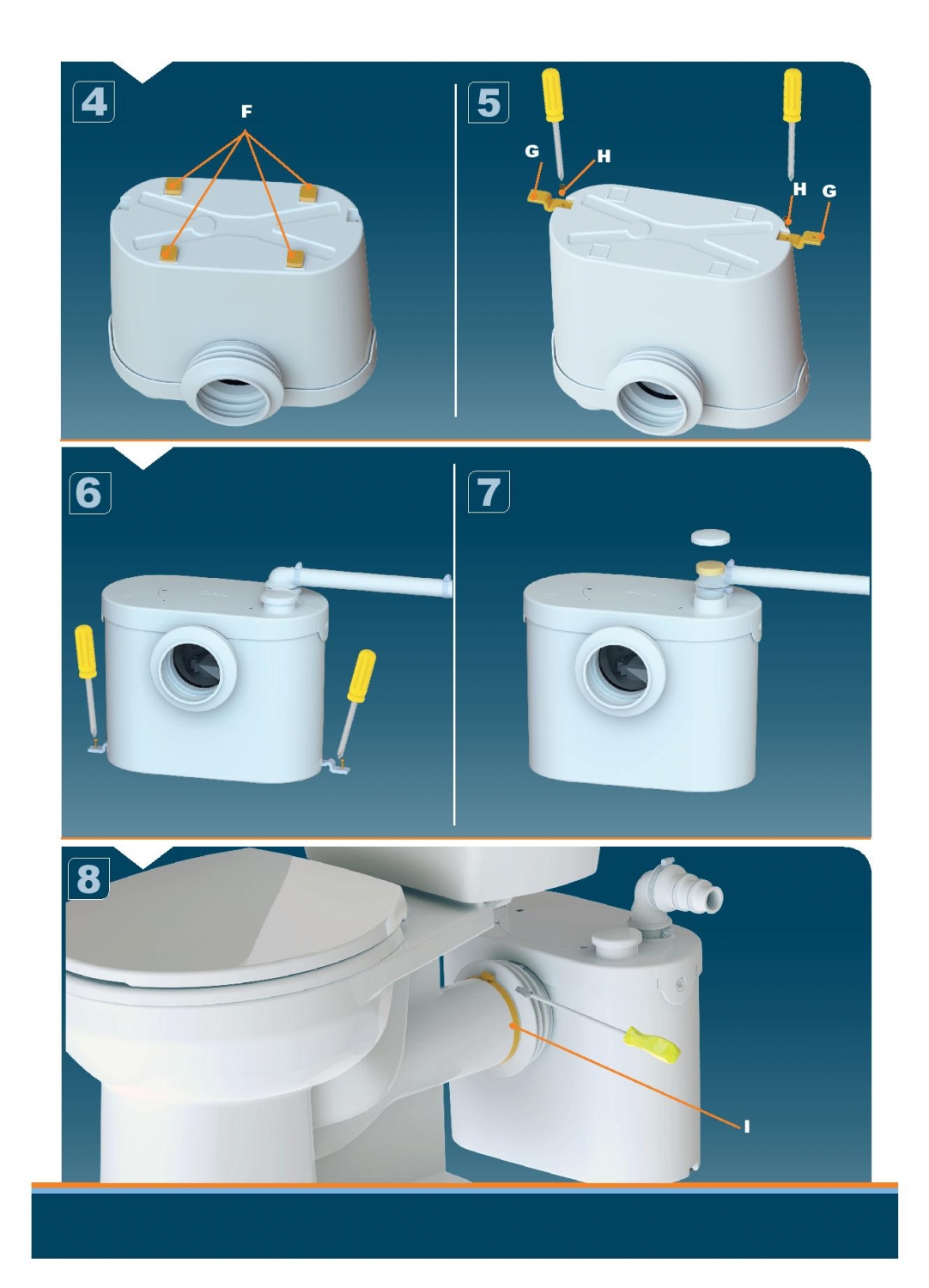 4

F

5

G

H

H

G

6

7

8

I