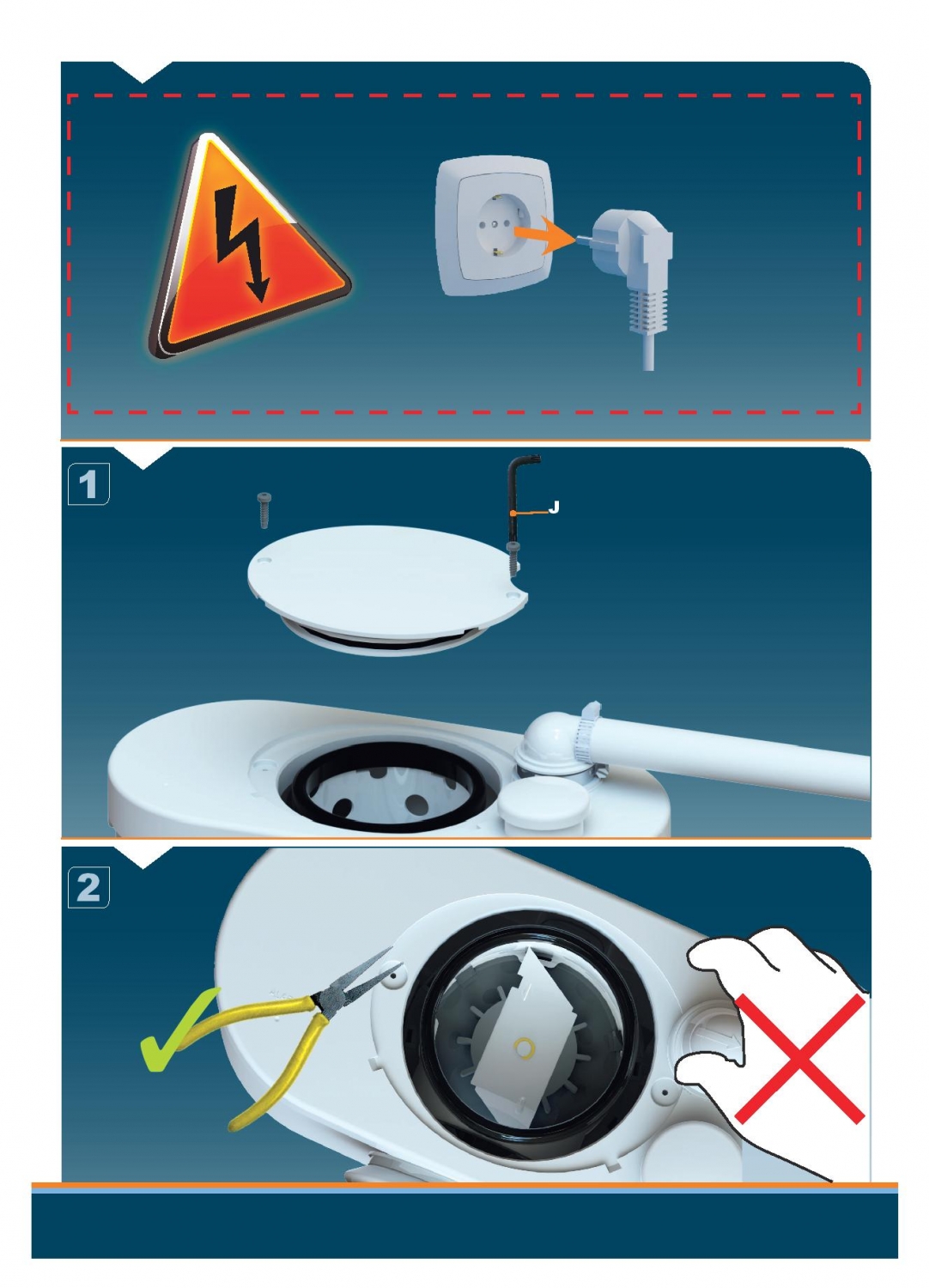 1

J

2