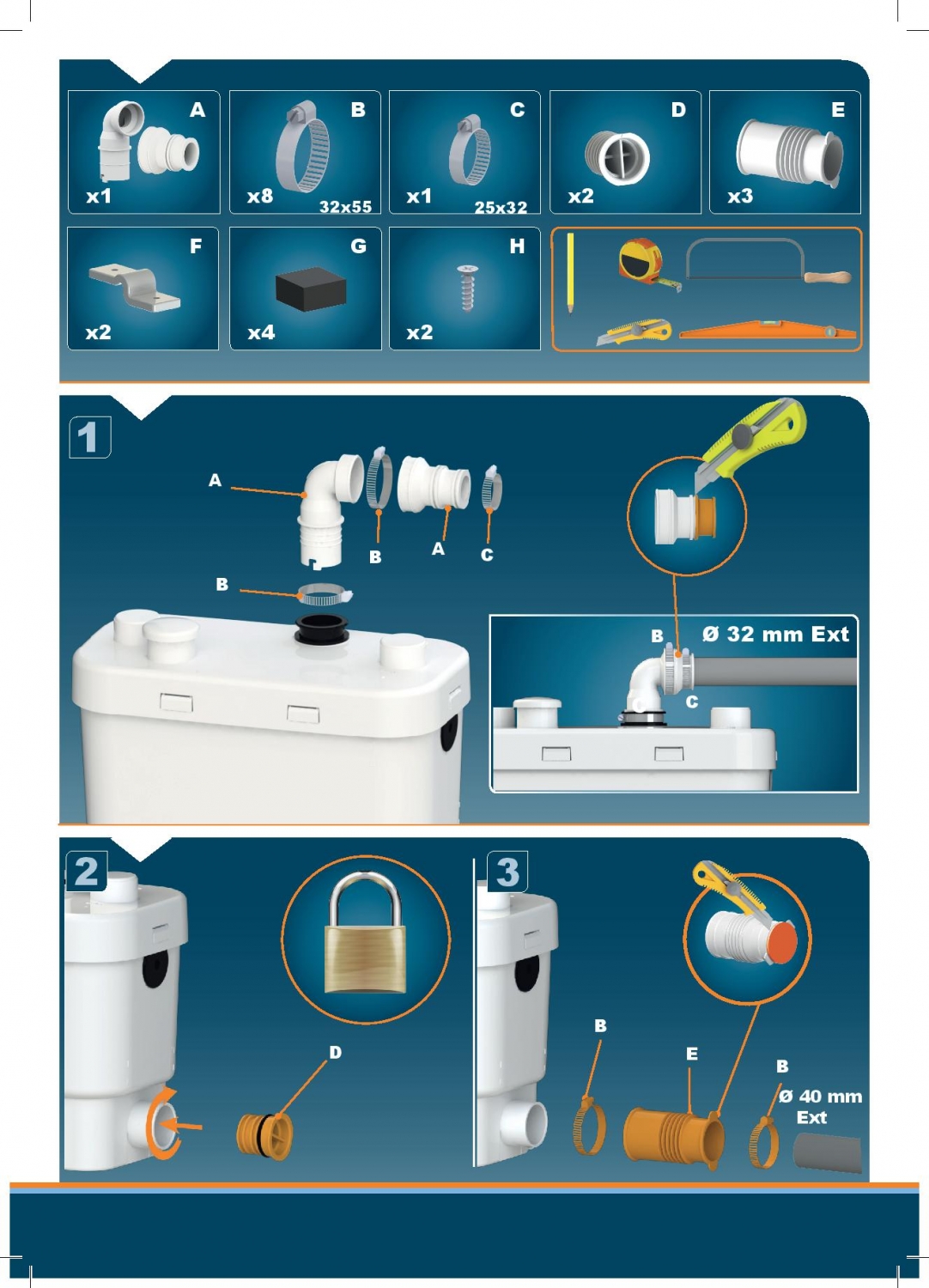 A
x1

B
x8
32x55

C
x1
25x32

D
x2

E
x3

F
x2

G
x4

H
x2

1

A

B

A

C

B

B

Ø 32 mm Ext

C

2

D

3

B

E

B

Ø 40 mm Ext