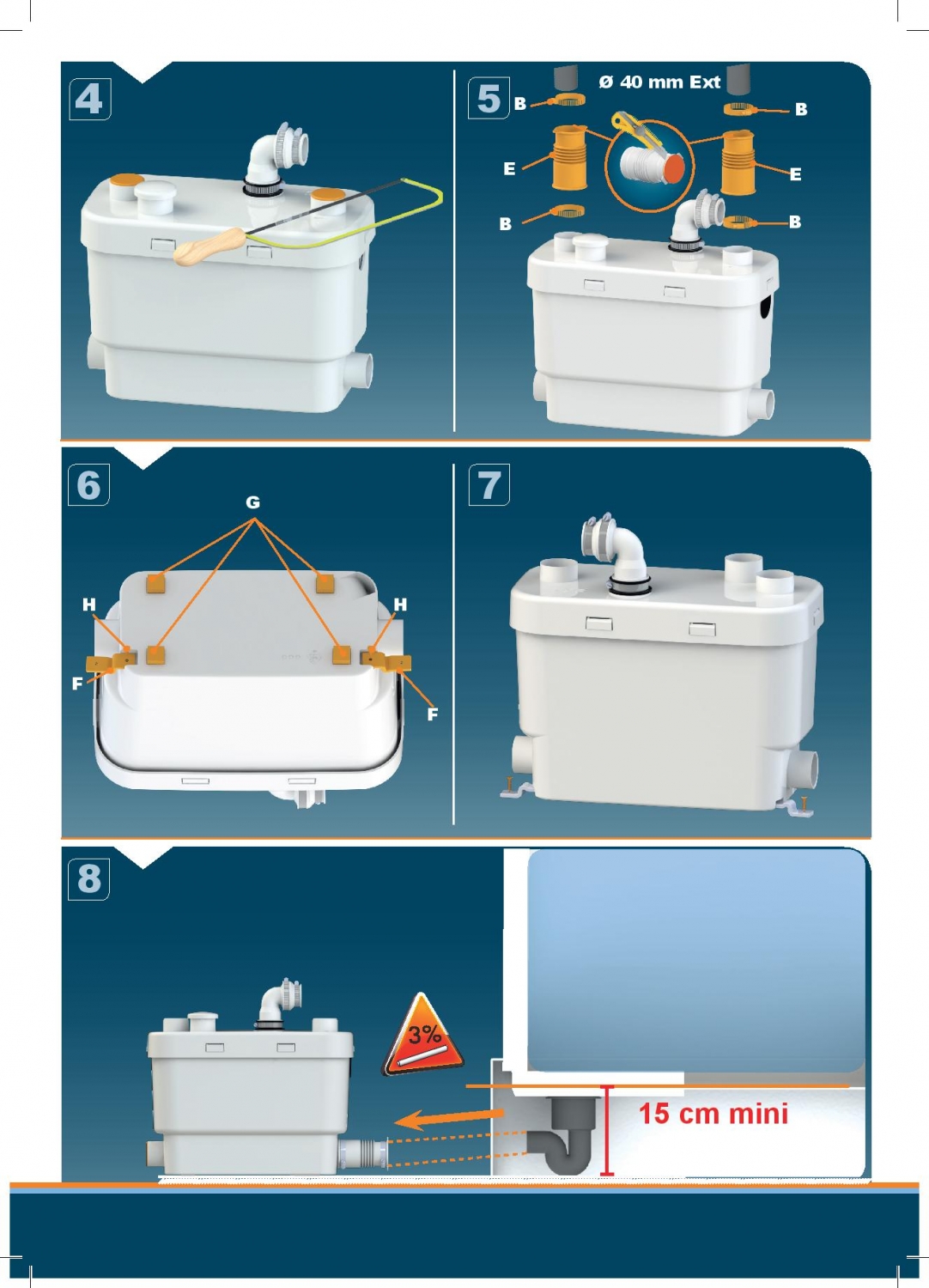 4

5

Ø 40 mm Ext

B

B

E

E

B

B

6

G

H

H

F

F

7

8

3%

15 cm mini