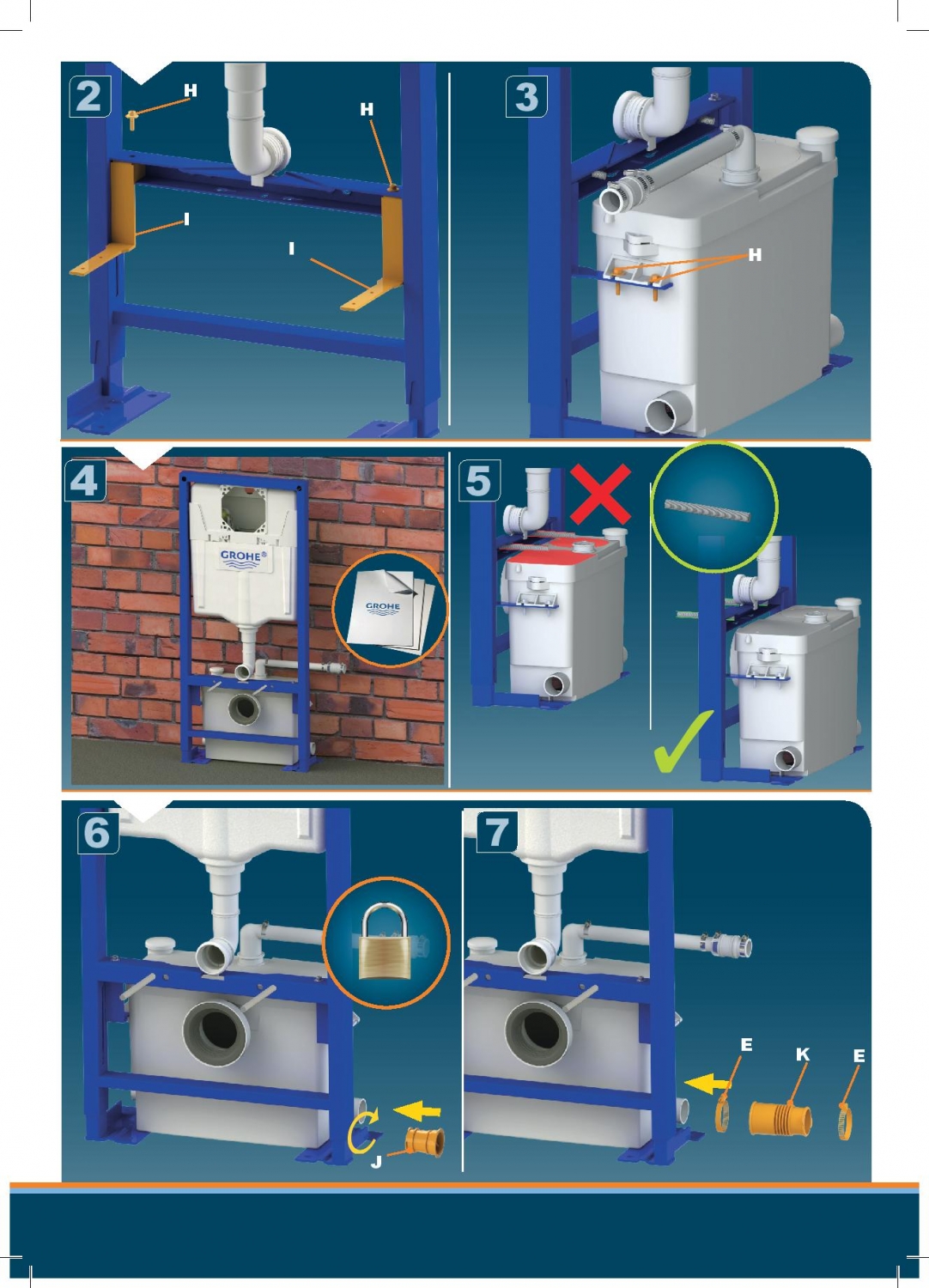 2
H
H
I
I

3
H

4
GROHE
GROHE

5

6
J

7
E
K
E