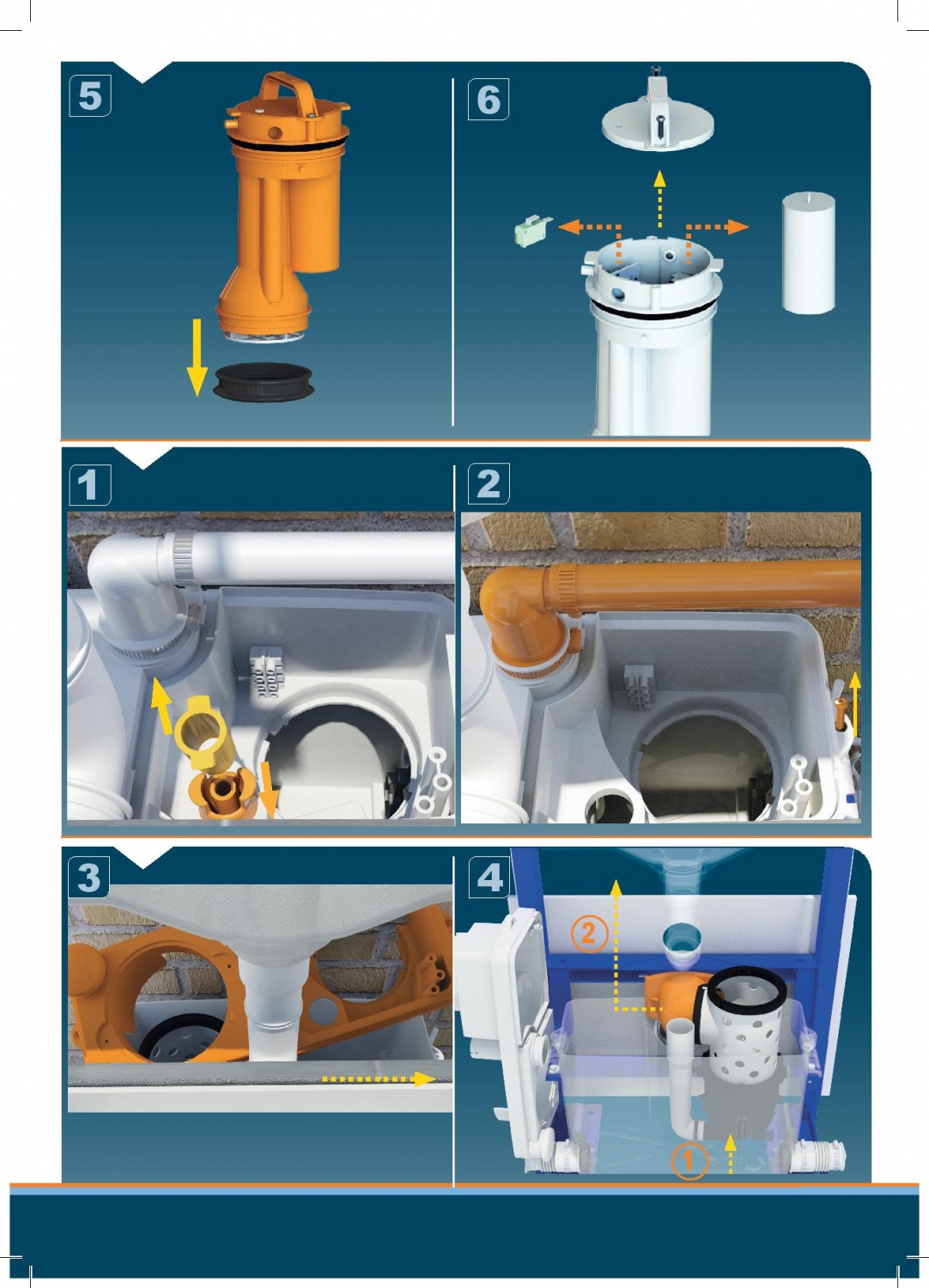 5

6

1

2

3

4

2

1