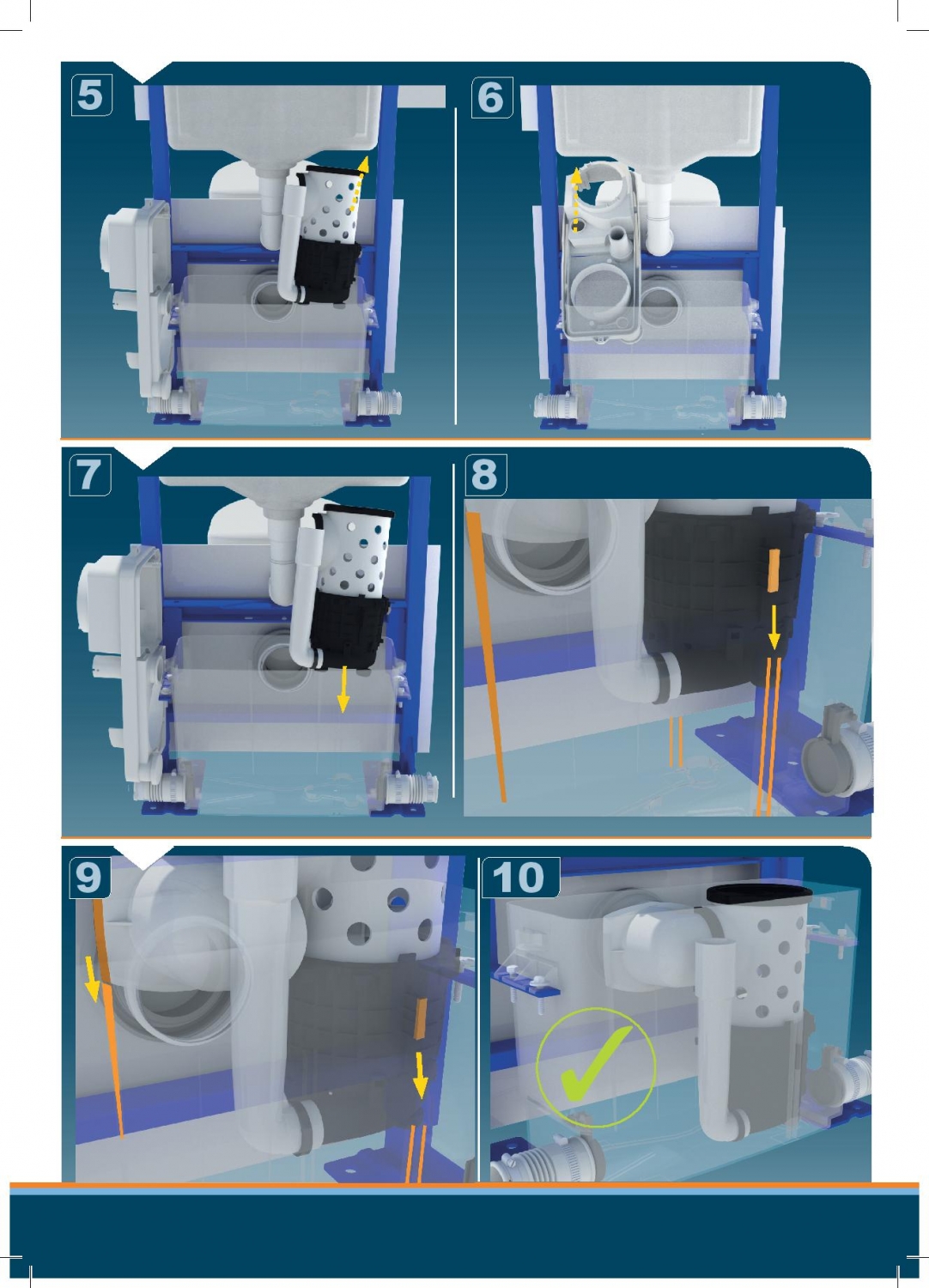 5

6

7

8

9

10