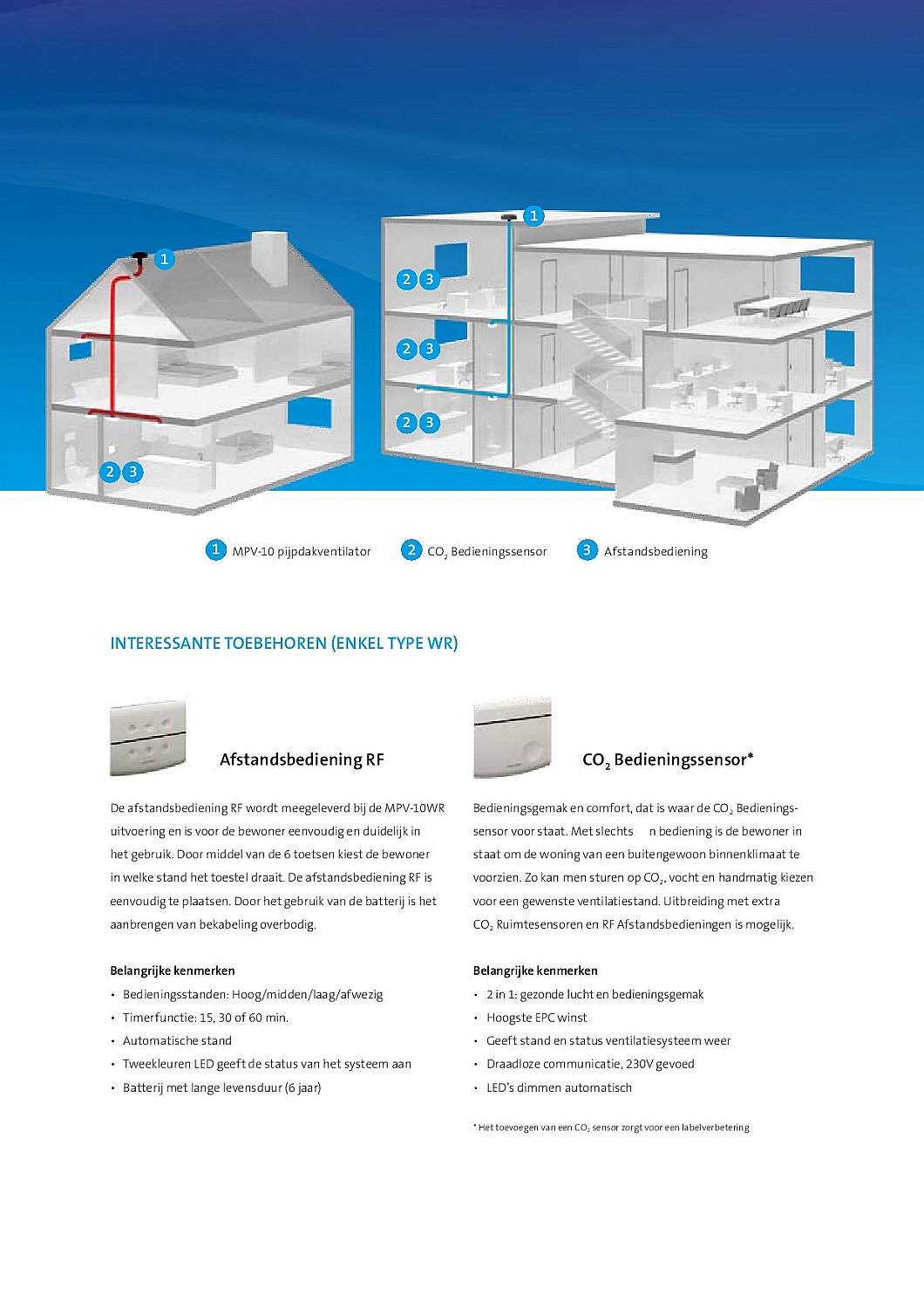 1

2 3

1

2 3

2 3

2 3

1 MPV-10 pijpdakventilator

2 $CO_2$ Bedieningssensor

3 Afstandsbediening

INTERESSANTE TOEBEHOREN (ENKEL TYPE WR)

Afstandsbediening RF

De afstandsbediening RF wordt meegeleverd bij de MPV-10WR uitvoering en is voor de bewoner eenvoudig en duidelijk in het gebruik. Door middel van de 6 toetsen kiest de bewoner in welke stand het toestel draait. De afstandsbediening RF is eenvoudig te plaatsen. Door het gebruik van de batterij is het aanbrengen van bekabeling overbodig.

Belangrijke kenmerken
• Bedieningsstanden: Hoog/midden/laag/afwezig
• Timerfunctie: 15, 30 of 60 min.
• Automatische stand
• Tweekleuren LED geeft de status van het systeem aan
• Batterij met lange levensduur (6 jaar)

$CO_2$ Bedieningssensor*

Bedieningsgemak en comfort, dat is waar de $CO_2$ Bedieningssensor voor staat. Met slechts n bediening is de bewoner in staat om de woning van een buitengewoon binnenklimaat te voorzien. Zo kan men sturen op $CO_2$, vocht en handmatig kiezen voor een gewenste ventilatiestand. Uitbreiding met extra $CO_2$ Ruimtesensoren en RF Afstandsbedieningen is mogelijk.

Belangrijke kenmerken
• 2 in 1: gezonde lucht en bedieningsgemak
• Hoogste EPC winst
• Geeft stand en status ventilatiesysteem weer
• Draadloze communicatie, 230V gevoed
• LED's dimmen automatisch

* Het toevoegen van een $CO_2$ sensor zorgt voor een labelverbetering