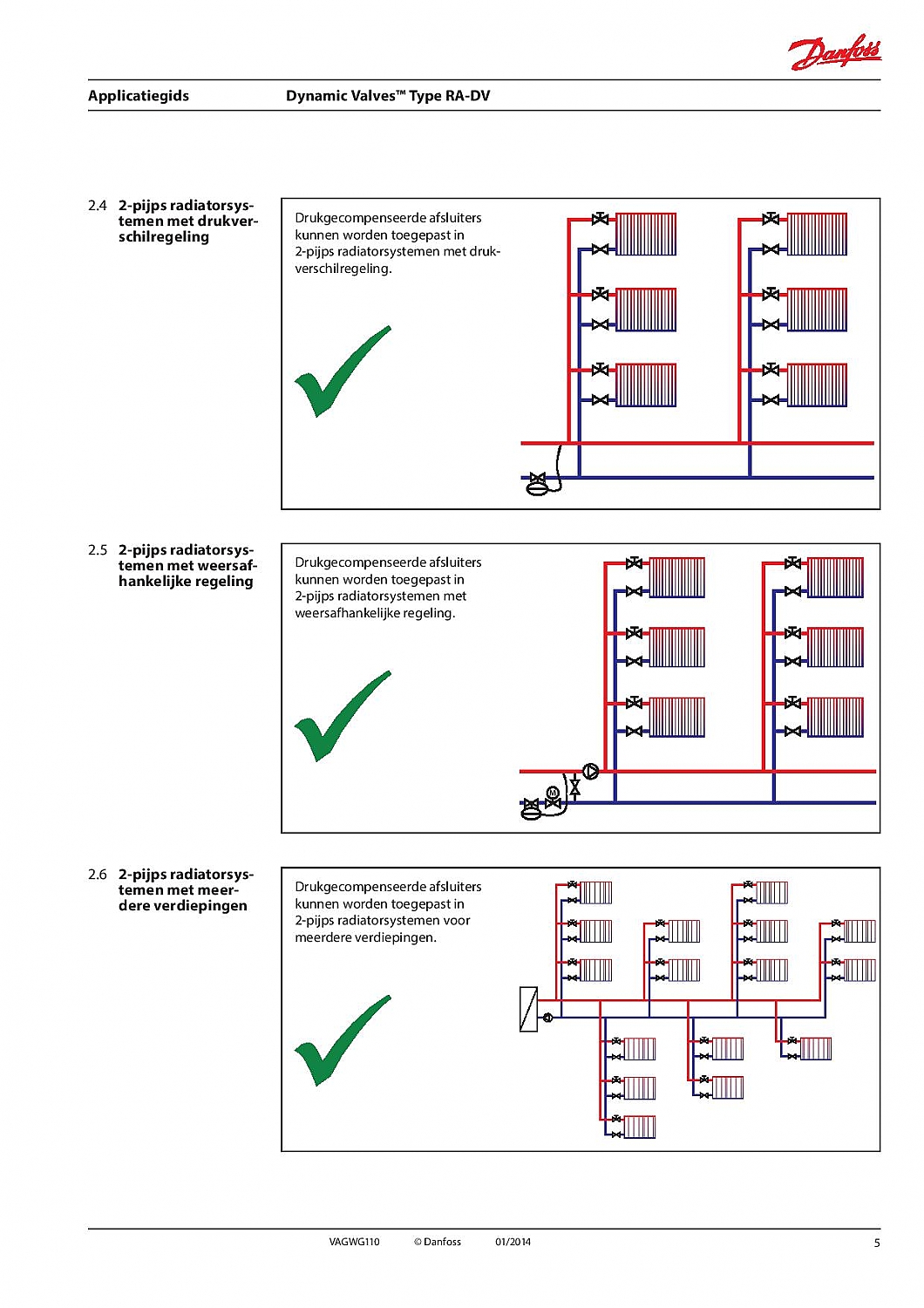 Danfoss

Applicatiegids Dynamic Valves™ Type RA-DV

2.4 2-pijps radiatorsystemen met drukverschilregeling

Drukgecompenseerde afsluiters kunnen worden toegepast in 2-pijps radiatorsystemen met drukverschilregeling.

2.5 2-pijps radiatorsystemen met weersafhankelijke regeling

Drukgecompenseerde afsluiters kunnen worden toegepast in 2-pijps radiatorsystemen met weersafhankelijke regeling.

M

2.6 2-pijps radiatorsystemen met meerdere verdiepingen

Drukgecompenseerde afsluiters kunnen worden toegepast in 2-pijps radiatorsystemen voor meerdere verdiepingen.

VAGWG110 © Danfoss 01/2014 5